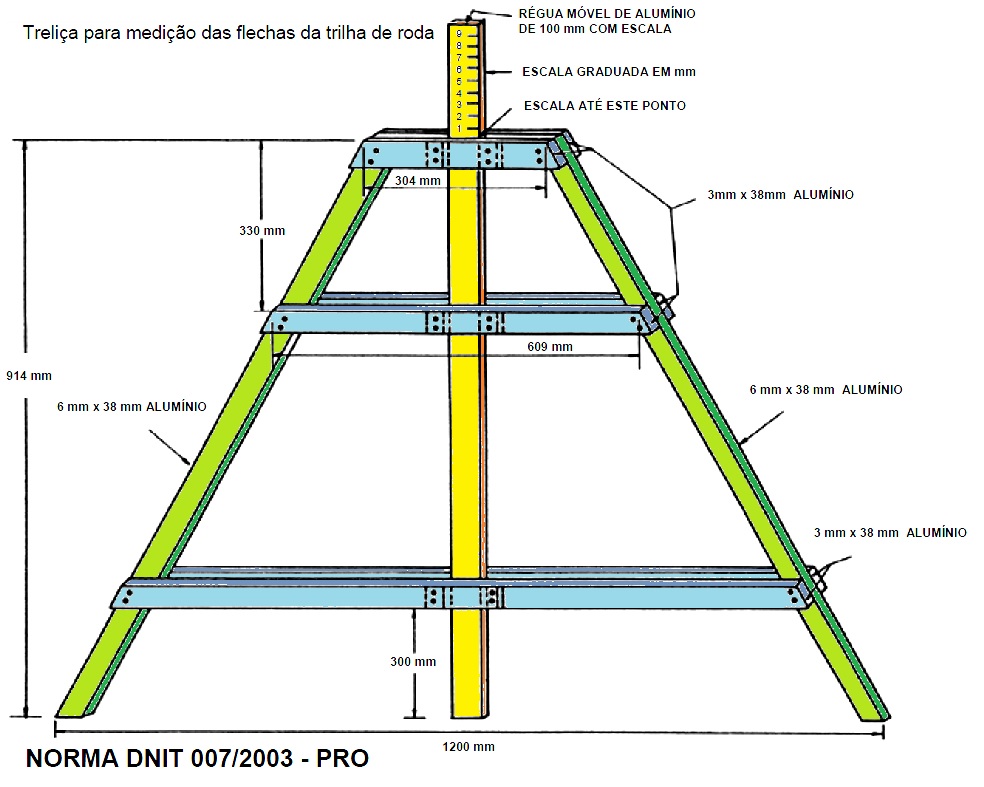 Treliça para medição das flechas da trilha de roda

RÉGUA MÓVEL DE ALUMÍNIO DE 100 mm COM ESCALA

9
8
7
6
5
4
3
2
1

ESCALA GRADUADA EM mm

ESCALA ATÉ ESTE PONTO

304 mm

3mm x 38mm ALUMÍNIO

330 mm

609 mm

914 mm

6 mm x 38 mm ALUMÍNIO

6 mm x 38 mm ALUMÍNIO

3 mm x 38 mm ALUMÍNIO

300 mm

1200 mm

NORMA DNIT 007/2003 - PRO