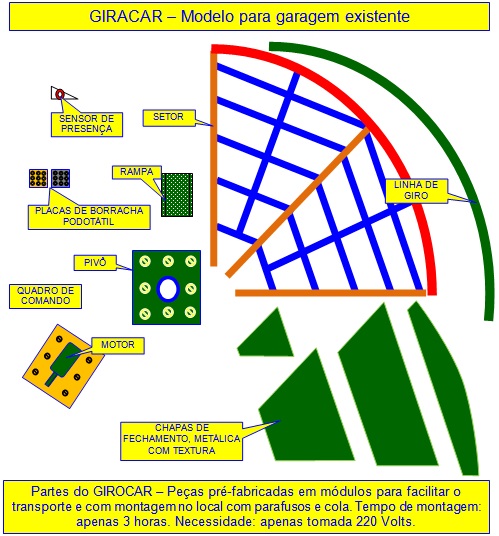 GIRACAR – Modelo para garagem existente

SENSOR DE PRESENÇA

SETOR

RAMPA

PLACAS DE BORRACHA PODOTÁTIL

LINHA DE GIRO

PIVÔ

QUADRO DE COMANDO

MOTOR

CHAPAS DE FECHAMENTO, METÁLICA COM TEXTURA

Partes do GIROCAR – Peças pré-fabricadas em módulos para facilitar o transporte e com montagem no local com parafusos e cola. Tempo de montagem: apenas 3 horas. Necessidade: apenas tomada 220 Volts.