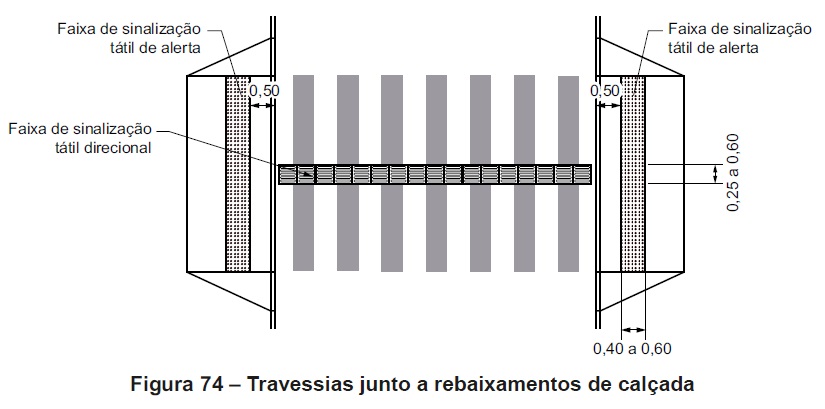 Faixa de sinalização tátil de alerta

Faixa de sinalização tátil de alerta

0,50

0,50

Faixa de sinalização tátil direcional

0,25 a 0,60

0,40 a 0,60

Figura 74 – Travessias junto a rebaixamentos de calçada