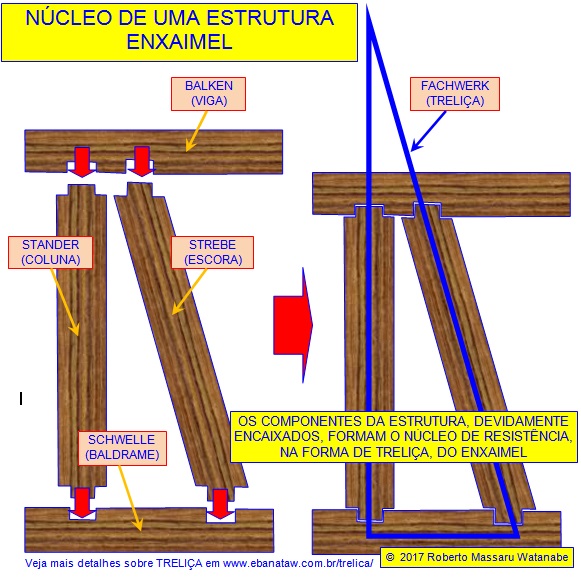 NÚCLEO DE UMA ESTRUTURA ENXAIMEL

BALKEN (VIGA)

FACHWERK (TRELIÇA)

STANDER (COLUNA)

STREBE (ESCORA)

I

SCHWELLE (BALDRAME)

OS COMPONENTES DA ESTRUTURA, DEVIDAMENTE ENCAIXADOS, FORMAM O NÚCLEO DE RESISTÊNCIA, NA FORMA DE TRELIÇA, DO ENXAIMEL

Veja mais detalhes sobre TRELIÇA em www.ebanataw.com.br/trelica/

© 2017 Roberto Massaru Watanabe