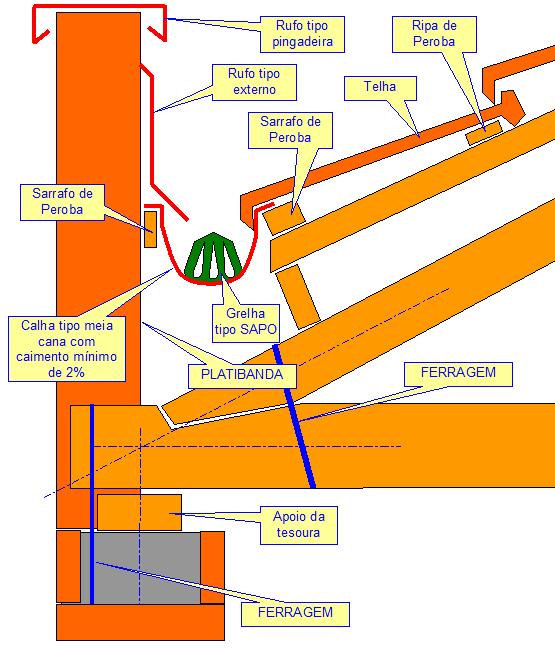 Rufo tipo pingadeira

Ripa de Peroba

Rufo tipo externo

Telha

Sarrafo de Peroba

Sarrafo de Peroba

Grelha tipo SAPO

Calha tipo meia cana com caimento mínimo de 2%

PLATIBANDA

FERRAGEM

Apoio da tesoura

FERRAGEM