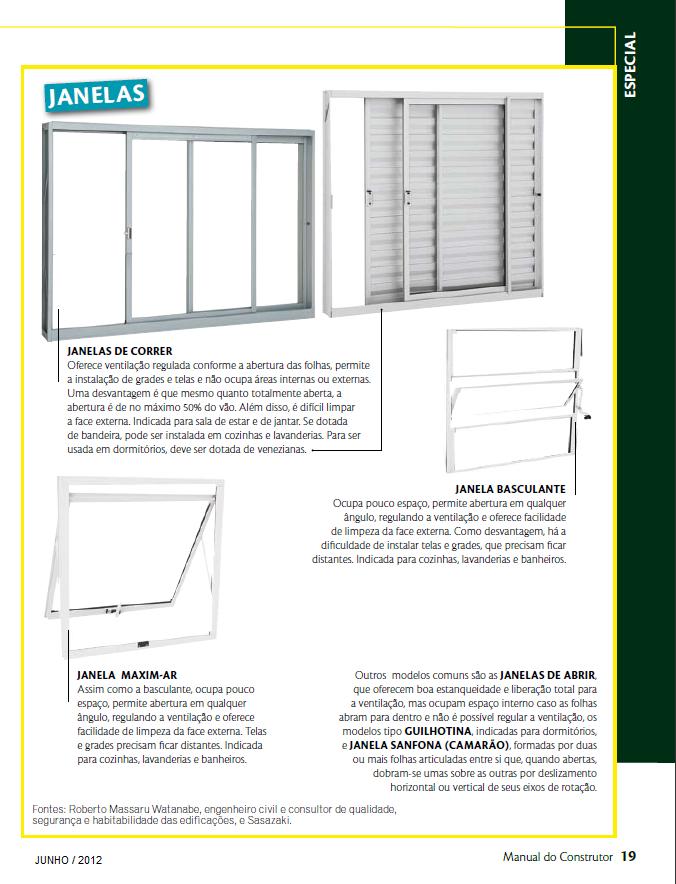 ESPECIAL

JANELAS

JANELAS DE CORRER
Oferece ventilação regulada conforme a abertura das folhas, permite a instalação de grades e telas e não ocupa áreas internas ou externas. Uma desvantagem é que mesmo quanto totalmente aberta, a abertura é de no máximo 50% do vão. Além disso, é difícil limpar a face externa. Indicada para sala de estar e de jantar. Se dotada de bandeira, pode ser instalada em cozinhas e lavanderias. Para ser usada em dormitórios, deve ser dotada de venezianas.

JANELA BASCULANTE
Ocupa pouco espaço, permite abertura em qualquer ângulo, regulando a ventilação e oferece facilidade de limpeza da face externa. Como desvantagem, há a dificuldade de instalar telas e grades, que precisam ficar distantes. Indicada para cozinhas, lavanderias e banheiros.

JANELA MAXIM-AR
Assim como a basculante, ocupa pouco espaço, permite abertura em qualquer ângulo, regulando a ventilação e oferece facilidade de limpeza da face externa. Telas e grades precisam ficar distantes. Indicada para cozinhas, lavanderias e banheiros.

Outros modelos comuns são as JANELAS DE ABRIR, que oferecem boa estanqueidade e liberação total para a ventilação, mas ocupam espaço interno caso as folhas abram para dentro e não é possível regular a ventilação, os modelos tipo GUILHOTINA, indicadas para dormitórios, e JANELA SANFONA (CAMARÃO), formadas por duas ou mais folhas articuladas entre si que, quando abertas, dobram-se umas sobre as outras por deslizamento horizontal ou vertical de seus eixos de rotação.

Fontes: Roberto Massaru Watanabe, engenheiro civil e consultor de qualidade, segurança e habitabilidade das edificações, e Sasazaki.

JUNHO / 2012

Manual do Construtor 19